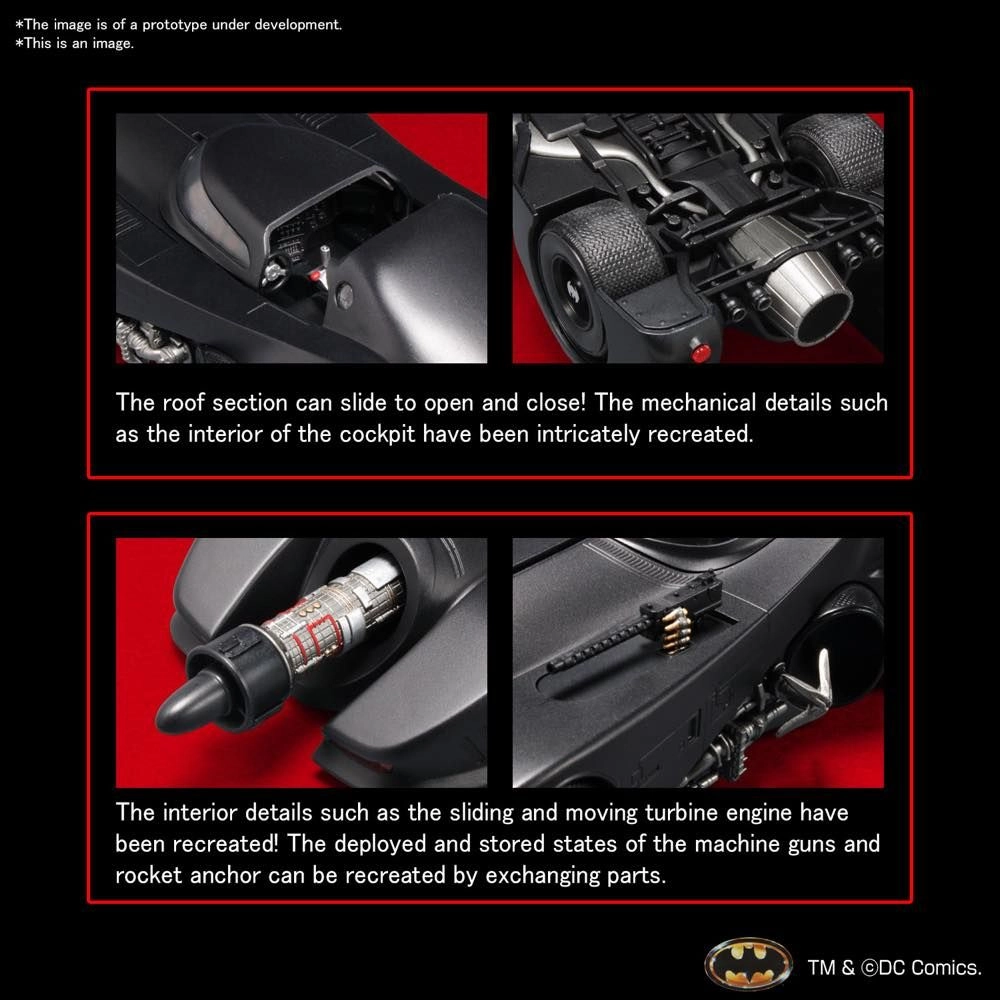 *The image is of a prototype under development.
*This is an image.

The roof section can slide to open and close! The mechanical details such as the interior of the cockpit have been intricately recreated.

The interior details such as the sliding and moving turbine engine have been recreated! The deployed and stored states of the machine guns and rocket anchor can be recreated by exchanging parts.

TM & ©DC Comics.